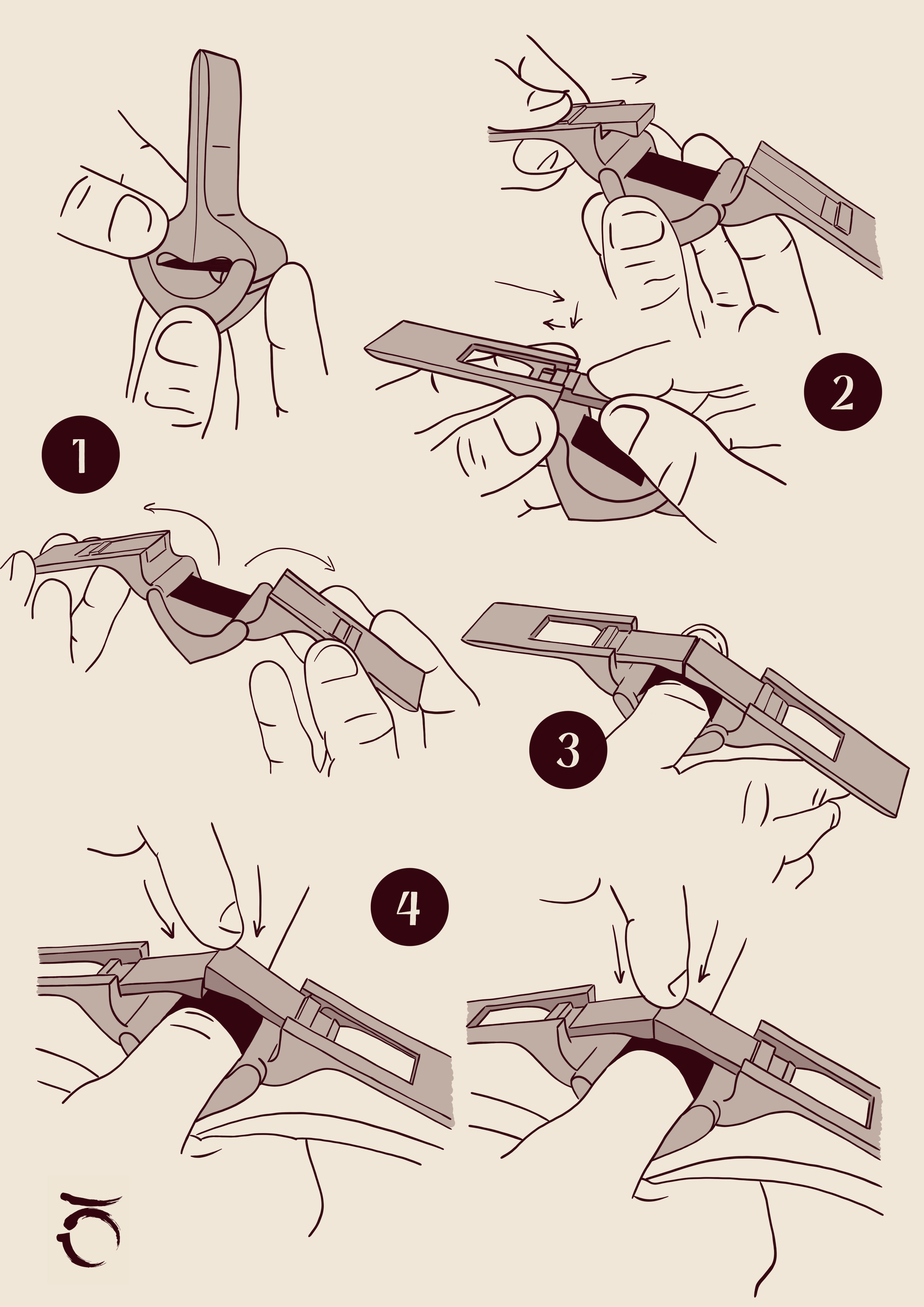 1

2

3

4